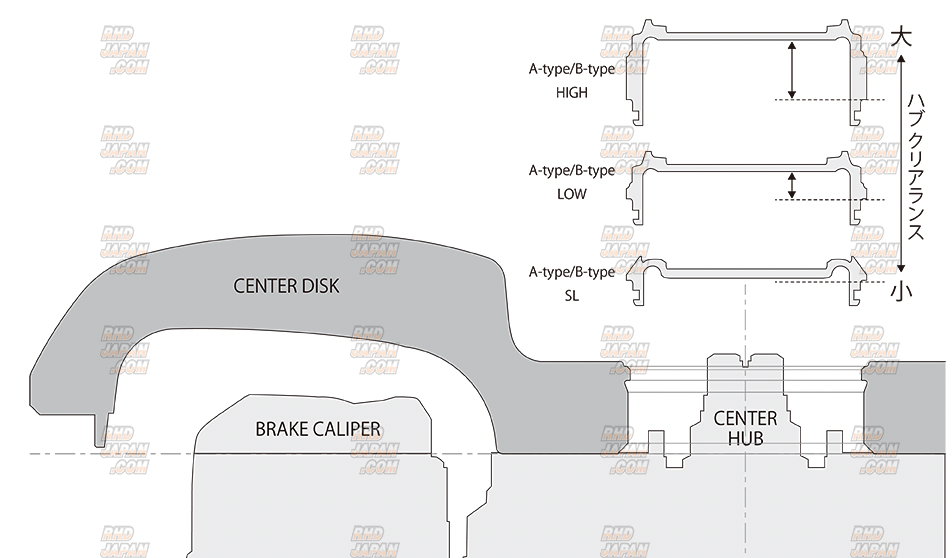 A-type/B-type
HIGH

A-type/B-type
LOW

A-type/B-type
SL

大
ハブクリアランス
小

CENTER DISK

BRAKE CALIPER

CENTER
HUB

RHD JAPAN .COM